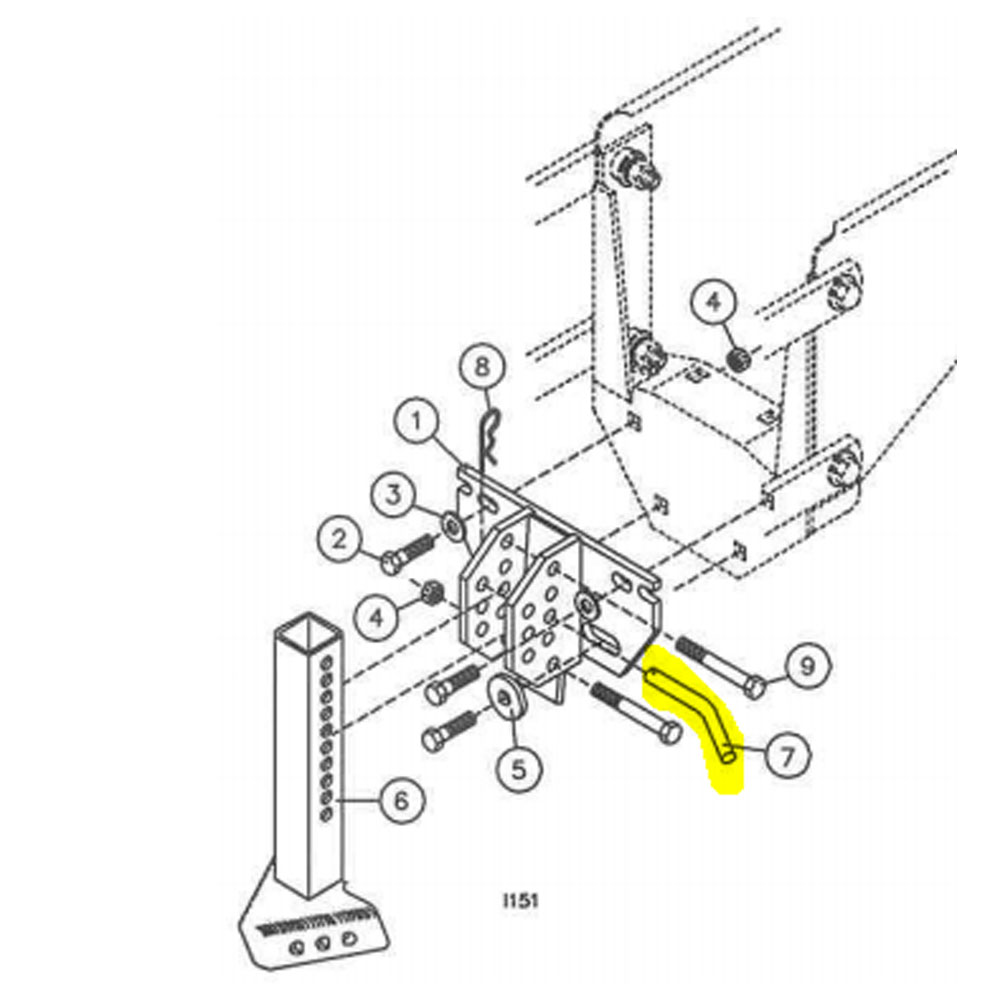 4
8
1
3
2
4
9
7
5
6
I151